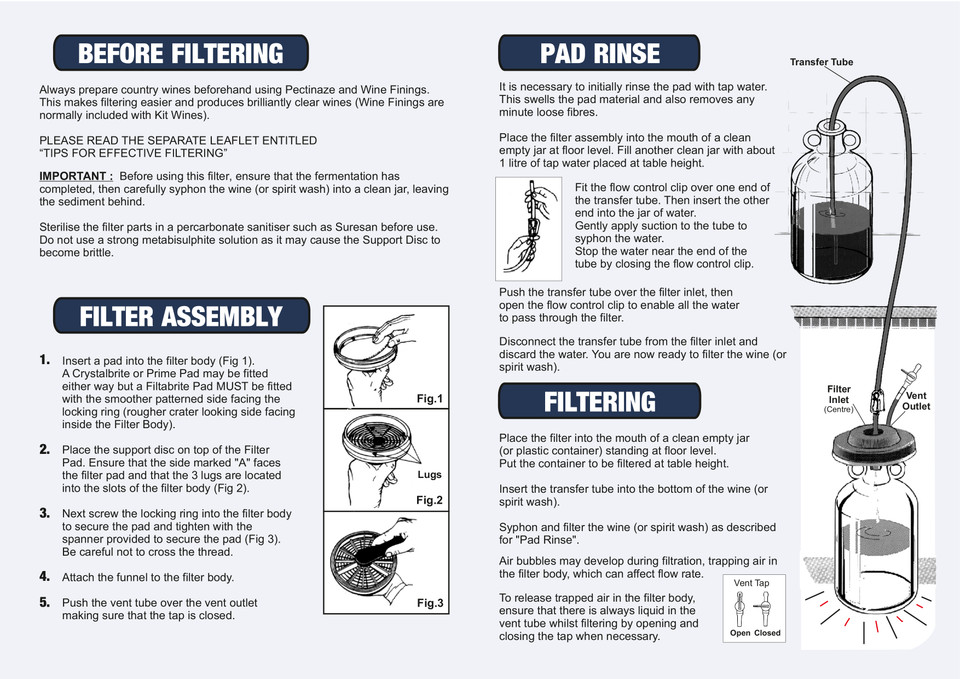 BEFORE FILTERING

Always prepare country wines beforehand using Pectinaze and Wine Finings. This makes filtering easier and produces brilliantly clear wines (Wine Finings are normally included with Kit Wines).

PLEASE READ THE SEPARATE LEAFLET ENTITLED "TIPS FOR EFFECTIVE FILTERING"

IMPORTANT : Before using this filter, ensure that the fermentation has completed, then carefully syphon the wine (or spirit wash) into a clean jar, leaving the sediment behind.

Sterilise the filter parts in a percarbonate sanitiser such as Suresan before use. Do not use a strong metabisulphite solution as it may cause the Support Disc to become brittle.

FILTER ASSEMBLY

1. Insert a pad into the filter body (Fig 1). A Crystalbrite or Prime Pad may be fitted either way but a Filtabrite Pad MUST be fitted with the smoother patterned side facing the locking ring (rougher crater looking side facing inside the Filter Body).

2. Place the support disc on top of the Filter Pad. Ensure that the side marked "A" faces the filter pad and that the 3 lugs are located into the slots of the filter body (Fig 2).

3. Next screw the locking ring into the filter body to secure the pad and tighten with the spanner provided to secure the pad (Fig 3). Be careful not to cross the thread.

4. Attach the funnel to the filter body.

5. Push the vent tube over the vent outlet making sure that the tap is closed.

Fig.1

Lugs

Fig.2

Fig.3

PAD RINSE

It is necessary to initially rinse the pad with tap water. This swells the pad material and also removes any minute loose fibres.

Place the filter assembly into the mouth of a clean empty jar at floor level. Fill another clean jar with about 1 litre of tap water placed at table height.

Fit the flow control clip over one end of the transfer tube. Then insert the other end into the jar of water.
Gently apply suction to the tube to syphon the water.
Stop the water near the end of the tube by closing the flow control clip.

Push the transfer tube over the filter inlet, then open the flow control clip to enable all the water to pass through the filter.

Disconnect the transfer tube from the filter inlet and discard the water. You are now ready to filter the wine (or spirit wash).

FILTERING

Place the filter into the mouth of a clean empty jar (or plastic container) standing at floor level.
Put the container to be filtered at table height.

Insert the transfer tube into the bottom of the wine (or spirit wash).

Syphon and filter the wine (or spirit wash) as described for "Pad Rinse".

Air bubbles may develop during filtration, trapping air in the filter body, which can affect flow rate.

To release trapped air in the filter body, ensure that there is always liquid in the vent tube whilst filtering by opening and closing the tap when necessary.

Vent Tap
Open Closed

Transfer Tube

Filter Inlet (Centre)

Vent Outlet